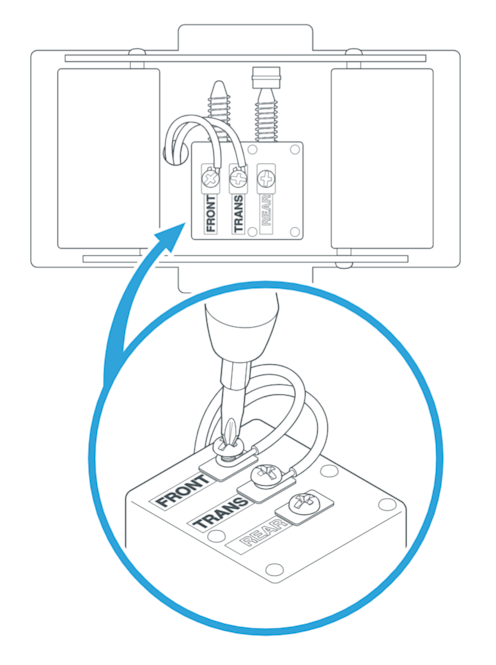 FRONT
TRANS
REAR

FRONT
TRANS
REAR