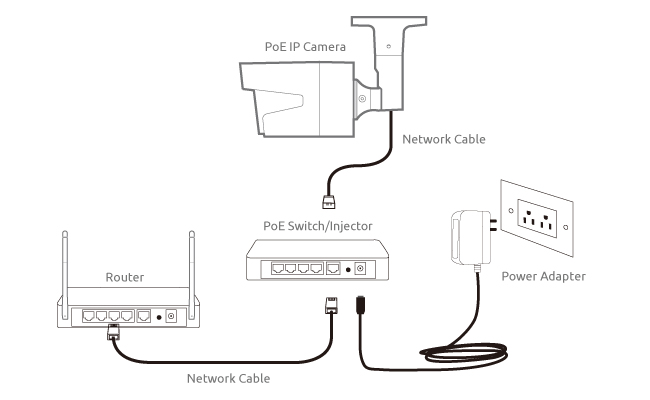 PoE IP Camera

Network Cable

PoE Switch/Injector

Router

Power Adapter

Network Cable