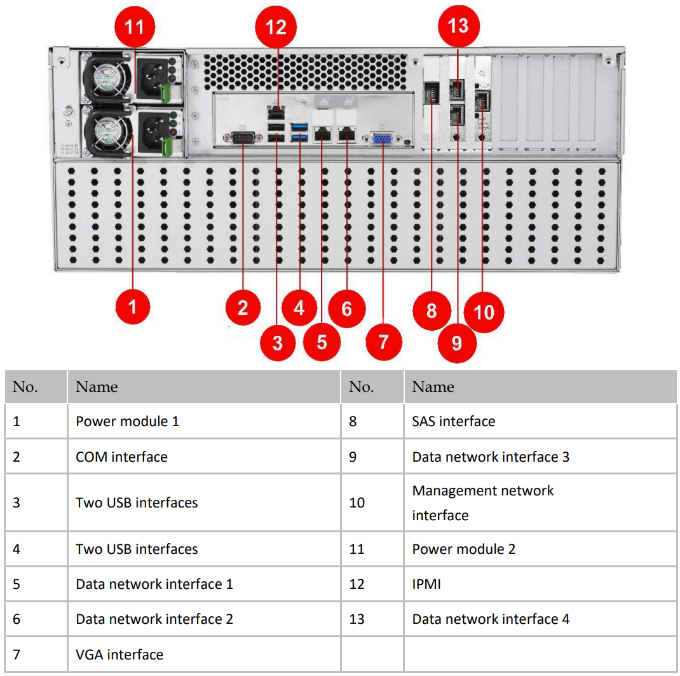 11

12

13

1

2

3

4

5

6

7

8

9

10

| No. | Name | No. | Name |
|---|---|---|---|
| 1 | Power module 1 | 8 | SAS interface |
| 2 | COM interface | 9 | Data network interface 3 |
| 3 | Two USB interfaces | 10 | Management network interface |
| 4 | Two USB interfaces | 11 | Power module 2 |
| 5 | Data network interface 1 | 12 | IPMI |
| 6 | Data network interface 2 | 13 | Data network interface 4 |
| 7 | VGA interface | | |