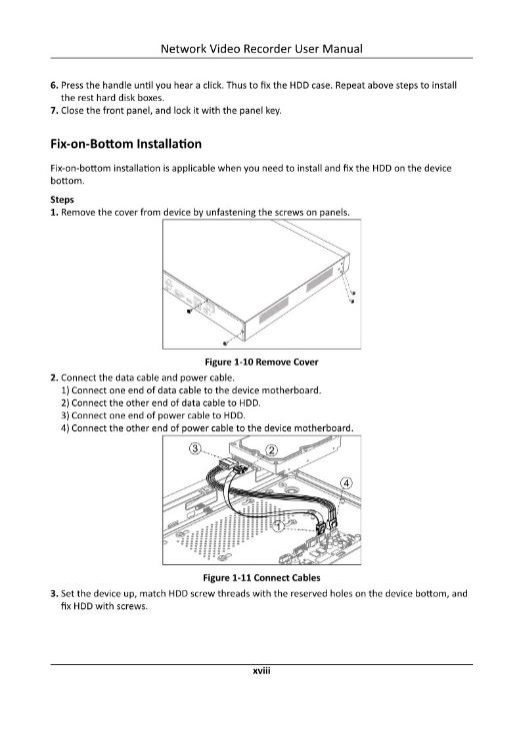 Network Video Recorder User Manual

6. Press the handle until you hear a click. Thus to fix the HDD case. Repeat above steps to install the rest hard disk boxes.
7. Close the front panel, and lock it with the panel key.

Fix-on-Bottom Installation

Fix-on-bottom installation is applicable when you need to install and fix the HDD on the device bottom.

Steps
1. Remove the cover from device by unfastening the screws on panels.

Figure 1-10 Remove Cover

2. Connect the data cable and power cable.
1) Connect one end of data cable to the device motherboard.
2) Connect the other end of data cable to HDD.
3) Connect one end of power cable to HDD.
4) Connect the other end of power cable to the device motherboard.

③ ② ④ ①

Figure 1-11 Connect Cables

3. Set the device up, match HDD screw threads with the reserved holes on the device bottom, and fix HDD with screws.

xviii