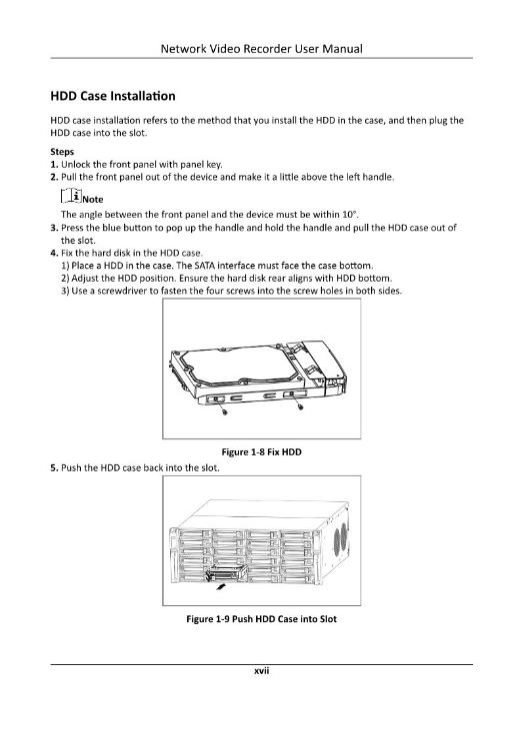 Network Video Recorder User Manual

HDD Case Installation

HDD case installation refers to the method that you install the HDD in the case, and then plug the HDD case into the slot.

Steps
1. Unlock the front panel with panel key.
2. Pull the front panel out of the device and make it a little above the left handle.

Note
The angle between the front panel and the device must be within 10°.
3. Press the blue button to pop up the handle and hold the handle and pull the HDD case out of the slot.
4. Fix the hard disk in the HDD case.
1) Place a HDD in the case. The SATA interface must face the case bottom.
2) Adjust the HDD position. Ensure the hard disk rear aligns with HDD bottom.
3) Use a screwdriver to fasten the four screws into the screw holes in both sides.

Figure 1-8 Fix HDD

5. Push the HDD case back into the slot.

Figure 1-9 Push HDD Case into Slot

xvii