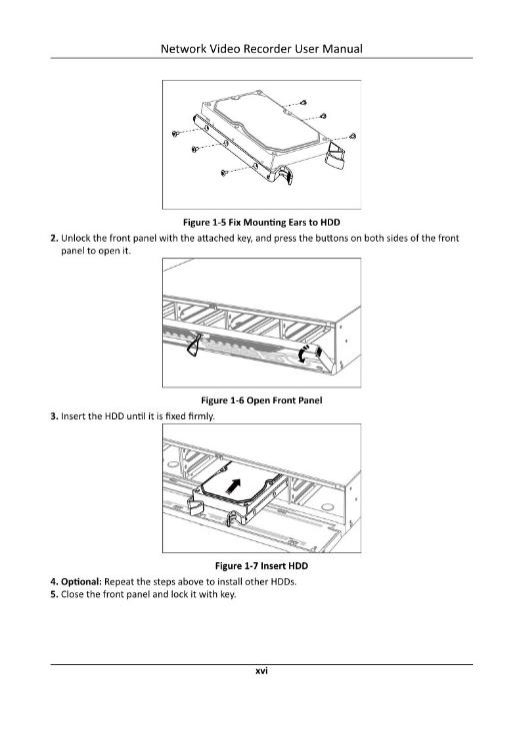 Network Video Recorder User Manual

Figure 1-5 Fix Mounting Ears to HDD

2. Unlock the front panel with the attached key, and press the buttons on both sides of the front panel to open it.

Figure 1-6 Open Front Panel

3. Insert the HDD until it is fixed firmly.

Figure 1-7 Insert HDD

4. Optional: Repeat the steps above to install other HDDs.
5. Close the front panel and lock it with key.

xvi