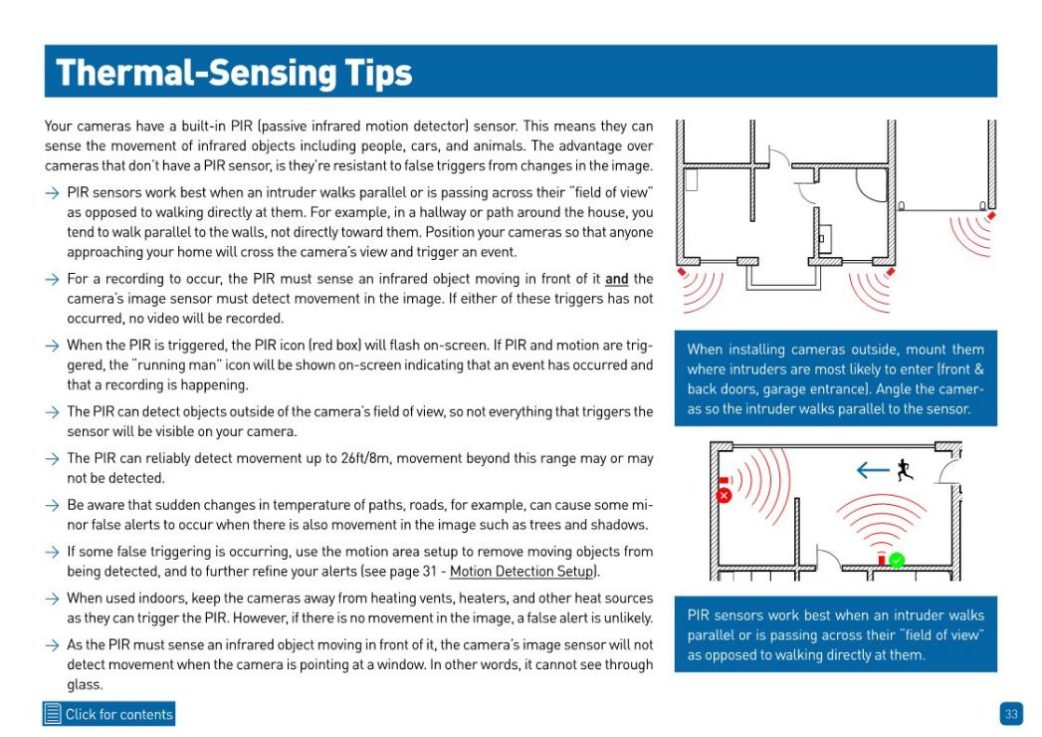 Thermal-Sensing Tips

Your cameras have a built-in PIR (passive infrared motion detector) sensor. This means they can sense the movement of infrared objects including people, cars, and animals. The advantage over cameras that don't have a PIR sensor, is they're resistant to false triggers from changes in the image.

→ PIR sensors work best when an intruder walks parallel or is passing across their "field of view" as opposed to walking directly at them. For example, in a hallway or path around the house, you tend to walk parallel to the walls, not directly toward them. Position your cameras so that anyone approaching your home will cross the camera's view and trigger an event.

→ For a recording to occur, the PIR must sense an infrared object moving in front of it and the camera's image sensor must detect movement in the image. If either of these triggers has not occurred, no video will be recorded.

→ When the PIR is triggered, the PIR icon (red box) will flash on-screen. If PIR and motion are triggered, the "running man" icon will be shown on-screen indicating that an event has occurred and that a recording is happening.

→ The PIR can detect objects outside of the camera's field of view, so not everything that triggers the sensor will be visible on your camera.

→ The PIR can reliably detect movement up to 26ft/8m, movement beyond this range may or may not be detected.

→ Be aware that sudden changes in temperature of paths, roads, for example, can cause some minor false alerts to occur when there is also movement in the image such as trees and shadows.

→ If some false triggering is occurring, use the motion area setup to remove moving objects from being detected, and to further refine your alerts (see page 31 - Motion Detection Setup).

→ When used indoors, keep the cameras away from heating vents, heaters, and other heat sources as they can trigger the PIR. However, if there is no movement in the image, a false alert is unlikely.

→ As the PIR must sense an infrared object moving in front of it, the camera's image sensor will not detect movement when the camera is pointing at a window. In other words, it cannot see through glass.

When installing cameras outside, mount them where intruders are most likely to enter (front & back doors, garage entrance). Angle the cameras so the intruder walks parallel to the sensor.

PIR sensors work best when an intruder walks parallel or is passing across their "field of view" as opposed to walking directly at them.

Click for contents

33