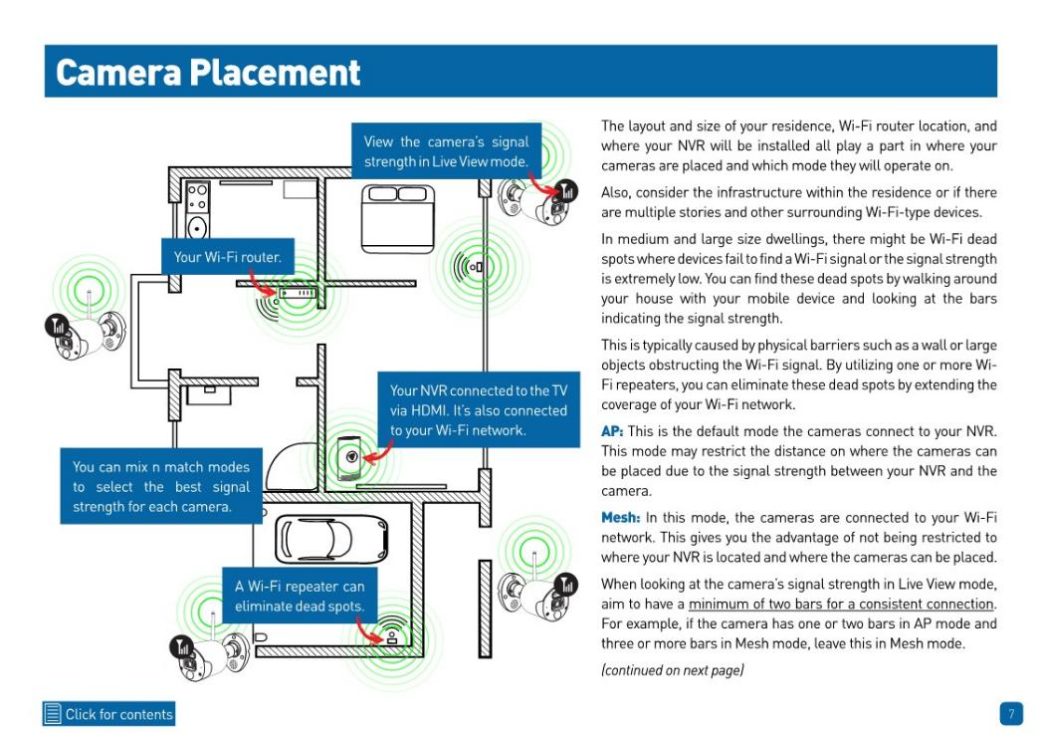 Camera Placement

View the camera's signal strength in Live View mode.

Your Wi-Fi router.

Your NVR connected to the TV via HDMI. It's also connected to your Wi-Fi network.

You can mix n match modes to select the best signal strength for each camera.

A Wi-Fi repeater can eliminate dead spots.

The layout and size of your residence, Wi-Fi router location, and where your NVR will be installed all play a part in where your cameras are placed and which mode they will operate on.

Also, consider the infrastructure within the residence or if there are multiple stories and other surrounding Wi-Fi-type devices.

In medium and large size dwellings, there might be Wi-Fi dead spots where devices fail to find a Wi-Fi signal or the signal strength is extremely low. You can find these dead spots by walking around your house with your mobile device and looking at the bars indicating the signal strength.

This is typically caused by physical barriers such as a wall or large objects obstructing the Wi-Fi signal. By utilizing one or more Wi-Fi repeaters, you can eliminate these dead spots by extending the coverage of your Wi-Fi network.

AP: This is the default mode the cameras connect to your NVR. This mode may restrict the distance on where the cameras can be placed due to the signal strength between your NVR and the camera.

Mesh: In this mode, the cameras are connected to your Wi-Fi network. This gives you the advantage of not being restricted to where your NVR is located and where the cameras can be placed.

When looking at the camera's signal strength in Live View mode, aim to have a minimum of two bars for a consistent connection. For example, if the camera has one or two bars in AP mode and three or more bars in Mesh mode, leave this in Mesh mode.

(continued on next page)

Click for contents

7