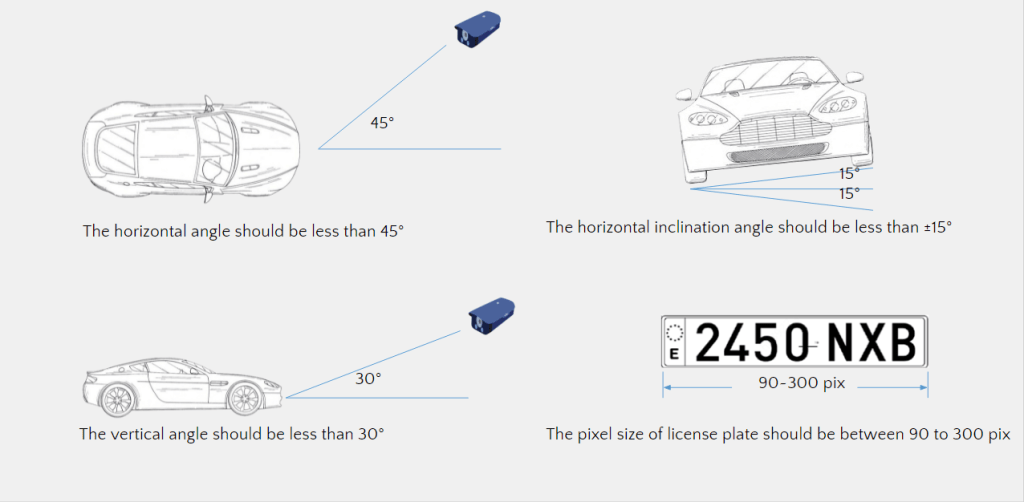 45°

The horizontal angle should be less than 45°

15°
15°

The horizontal inclination angle should be less than ±15°

30°

The vertical angle should be less than 30°

E 2450 NXB

90-300 pix

The pixel size of license plate should be between 90 to 300 pix