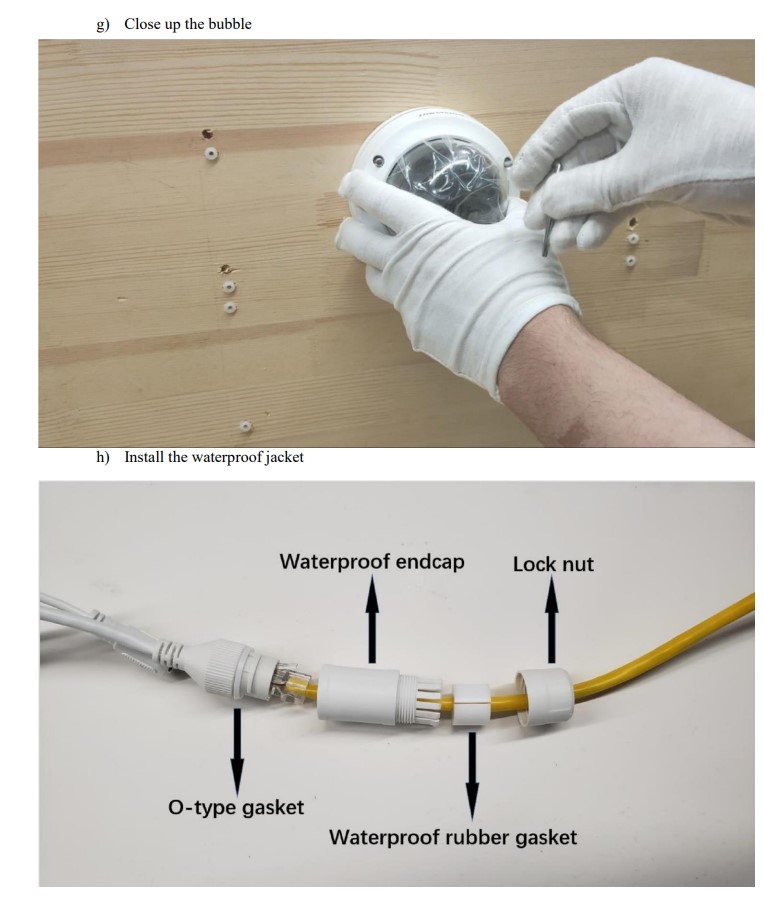 g) Close up the bubble

h) Install the waterproof jacket

Waterproof endcap

Lock nut

O-type gasket

Waterproof rubber gasket